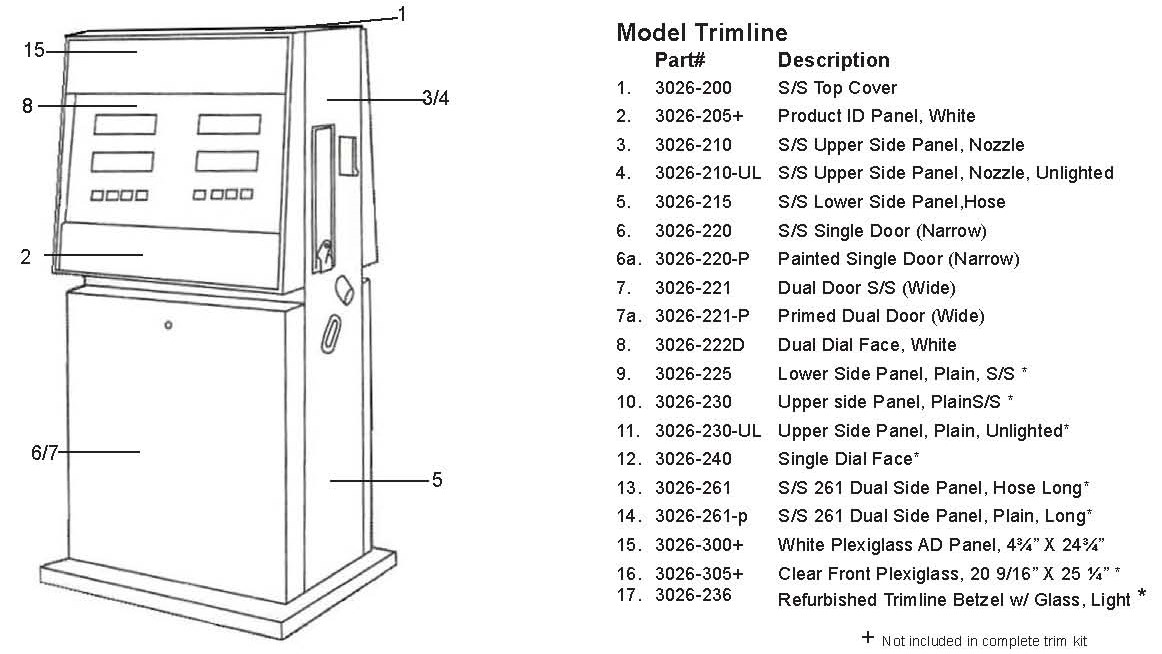 1
15
8
3/4
2
6/7
5

Model Trimline

| | Part# | Description |
|---|---|---|
| 1. | 3026-200 | S/S Top Cover |
| 2. | 3026-205+ | Product ID Panel, White |
| 3. | 3026-210 | S/S Upper Side Panel, Nozzle |
| 4. | 3026-210-UL | S/S Upper Side Panel, Nozzle, Unlighted |
| 5. | 3026-215 | S/S Lower Side Panel,Hose |
| 6. | 3026-220 | S/S Single Door (Narrow) |
| 6a. | 3026-220-P | Painted Single Door (Narrow) |
| 7. | 3026-221 | Dual Door S/S (Wide) |
| 7a. | 3026-221-P | Primed Dual Door (Wide) |
| 8. | 3026-222D | Dual Dial Face, White |
| 9. | 3026-225 | Lower Side Panel, Plain, S/S * |
| 10. | 3026-230 | Upper side Panel, PlainS/S * |
| 11. | 3026-230-UL | Upper Side Panel, Plain, Unlighted* |
| 12. | 3026-240 | Single Dial Face* |
| 13. | 3026-261 | S/S 261 Dual Side Panel, Hose Long* |
| 14. | 3026-261-p | S/S 261 Dual Side Panel, Plain, Long* |
| 15. | 3026-300+ | White Plexiglass AD Panel, 4¾" X 24¾" |
| 16. | 3026-305+ | Clear Front Plexiglass, 20 9/16" X 25 ¼" * |
| 17. | 3026-236 | Refurbished Trimline Betzel w/ Glass, Light * |

+ Not included in complete trim kit